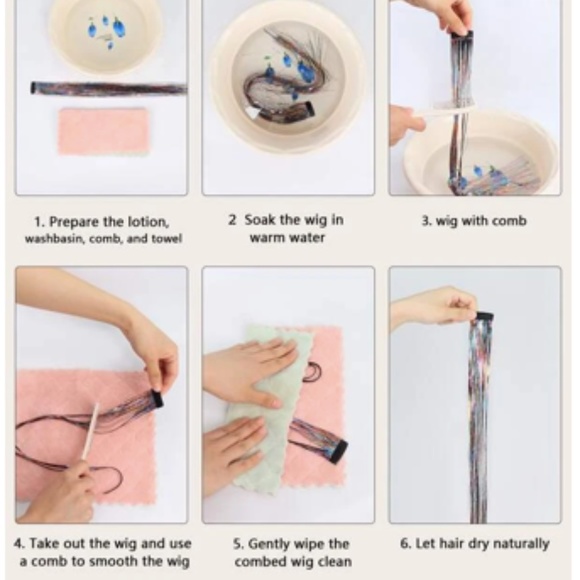 1. Prepare the lotion, washbasin, comb, and towel

2 Soak the wig in warm water

3. wig with comb

4. Take out the wig and use a comb to smooth the wig

5. Gently wipe the combed wig clean

6. Let hair dry naturally